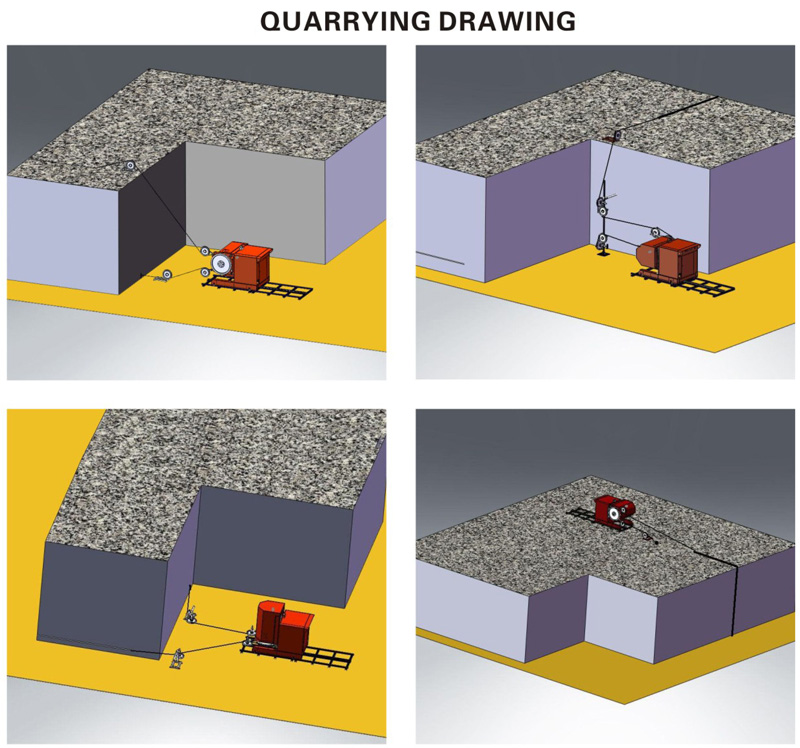 QUARRYING DRAWING